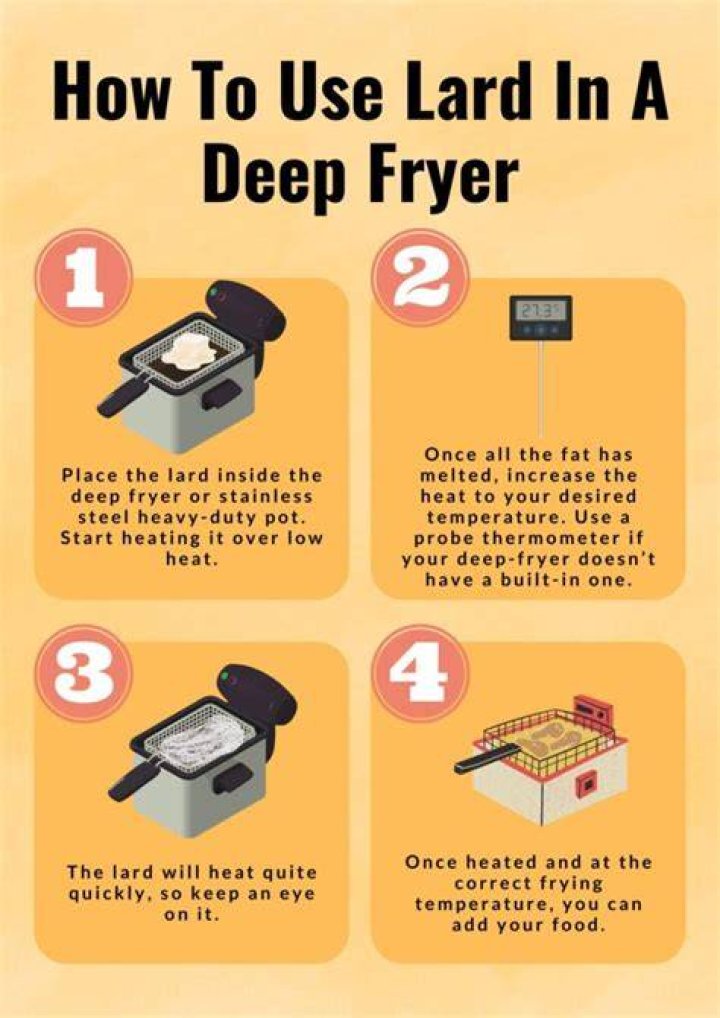 How To Use Lard In A Deep Fryer

1

Place the lard inside the deep fryer or stainless steel heavy-duty pot. Start heating it over low heat.

2

27.3°

Once all the fat has melted, increase the heat to your desired temperature. Use a probe thermometer if your deep-fryer doesn't have a built-in one.

3

The lard will heat quite quickly, so keep an eye on it.

4

Once heated and at the correct frying temperature, you can add your food.