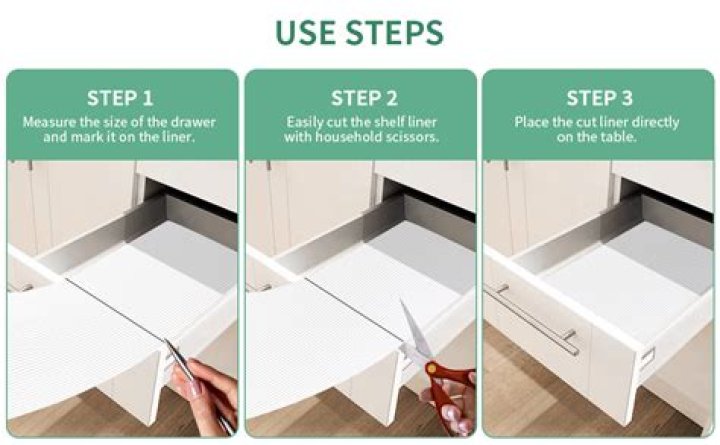 USE STEPS

STEP 1
Measure the size of the drawer and mark it on the liner.

STEP 2
Easily cut the shelf liner with household scissors.

STEP 3
Place the cut liner directly on the table.